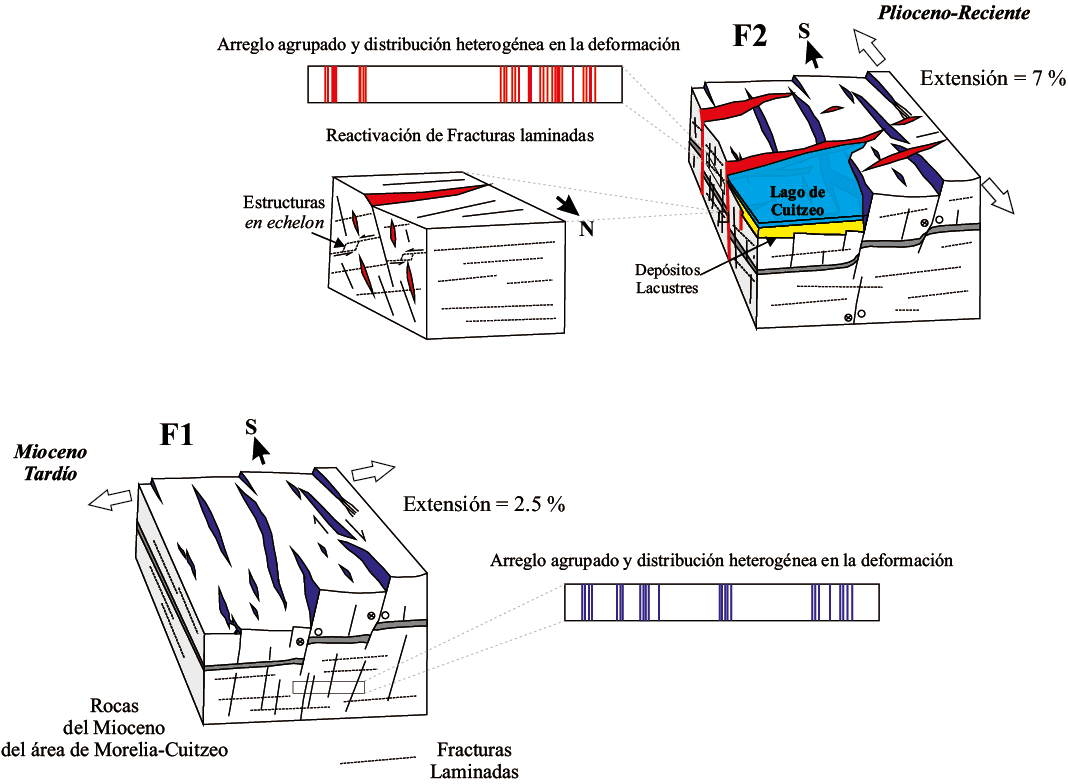 Arreglo agrupado y distribución heterogénea en la deformación

F2

S

Plioceno-Reciente

Extensión = 7 %

Reactivación de Fracturas laminadas

Estructuras
en echelon

N

Lago de
Cuitzeo

Depósitos
Lacustres

F1

S

Mioceno
Tardío

Extensión = 2.5 %

Arreglo agrupado y distribución heterogénea en la deformación

Rocas
del Mioceno
del área de Morelia-Cuitzeo

Fracturas
Laminadas